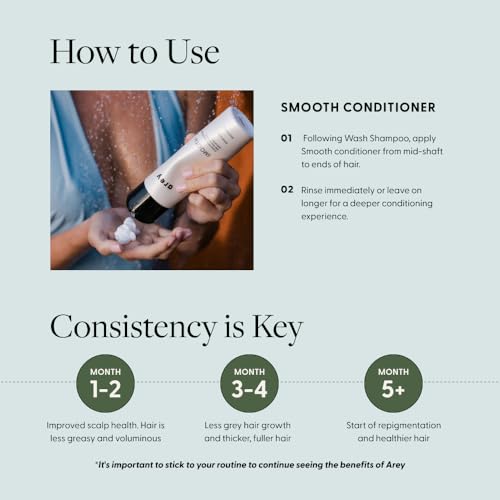 How to Use

arey

SMOOTH CONDITIONER

01 Following Wash Shampoo, apply Smooth conditioner from mid-shaft to ends of hair.

02 Rinse immediately or leave on longer for a deeper conditioning experience.

Consistency is Key

MONTH 1-2

Improved scalp health. Hair is less greasy and voluminous

MONTH 3-4

Less grey hair growth and thicker, fuller hair

MONTH 5+

Start of repigmentation and healthier hair

*It's important to stick to your routine to continue seeing the benefits of Arey