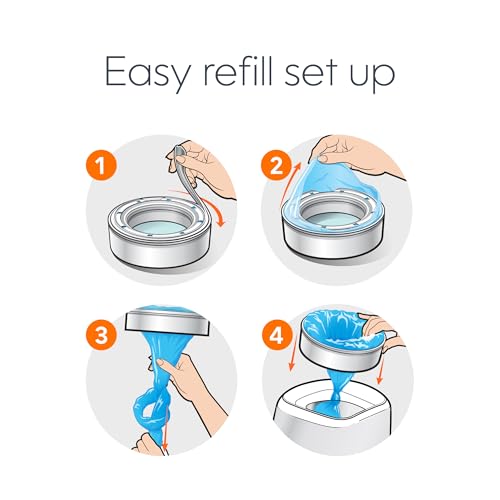 Easy refill set up

1

2

3

4