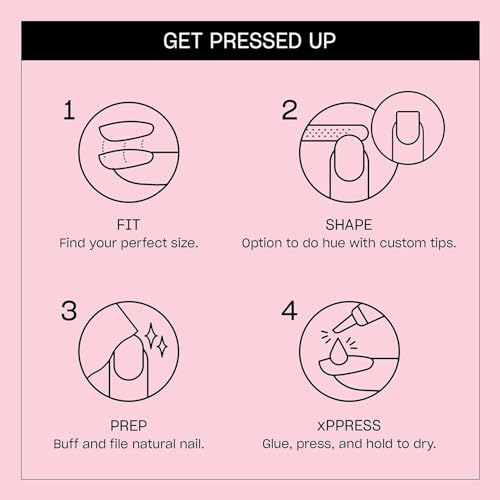 GET PRESSED UP

1

FIT
Find your perfect size.

2

SHAPE
Option to do hue with custom tips.

3

PREP
Buff and file natural nail.

4

xPPRESS
Glue, press, and hold to dry.