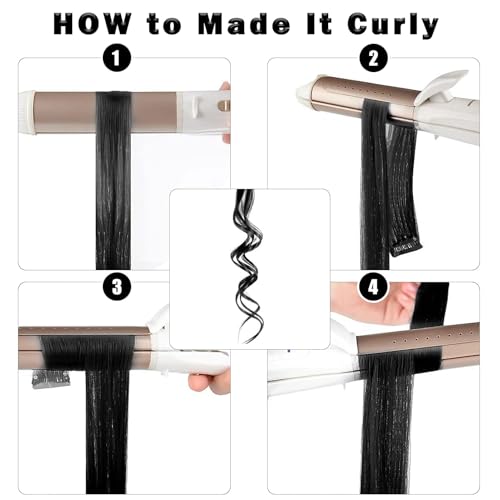 HOW to Made It Curly

1

2

3

4