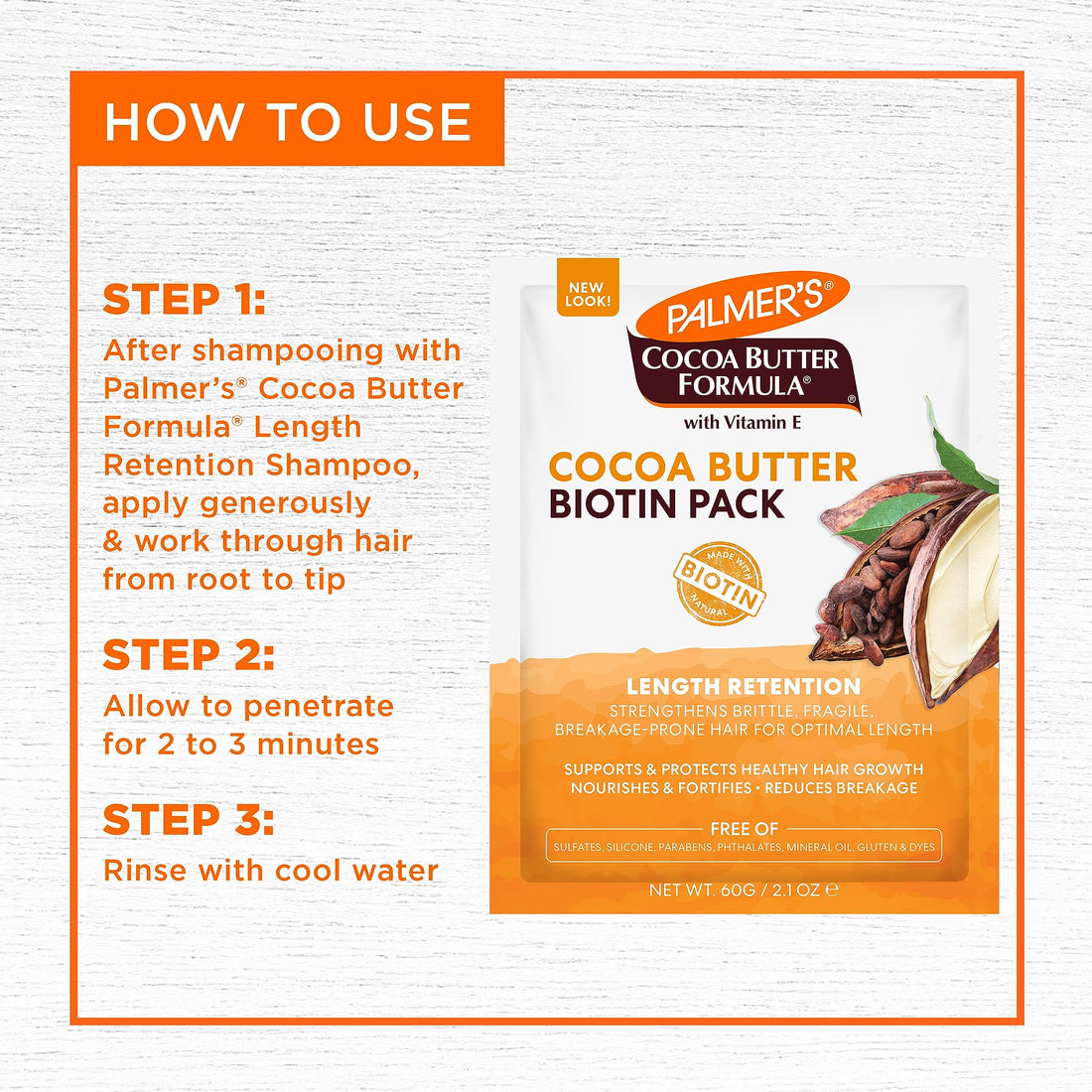 HOW TO USE

STEP 1:
After shampooing with Palmer's® Cocoa Butter Formula® Length Retention Shampoo, apply generously & work through hair from root to tip

STEP 2:
Allow to penetrate for 2 to 3 minutes

STEP 3:
Rinse with cool water

NEW LOOK!

PALMER'S®
COCOA BUTTER FORMULA®
with Vitamin E

COCOA BUTTER
BIOTIN PACK

MADE WITH BIOTIN NATURAL

LENGTH RETENTION
STRENGTHENS BRITTLE, FRAGILE, BREAKAGE-PRONE HAIR FOR OPTIMAL LENGTH

SUPPORTS & PROTECTS HEALTHY HAIR GROWTH
NOURISHES & FORTIFIES • REDUCES BREAKAGE

FREE OF
SULFATES, SILICONE, PARABENS, PHTHALATES, MINERAL OIL, GLUTEN & DYES

NET WT. 60G / 2.1 OZ ℮