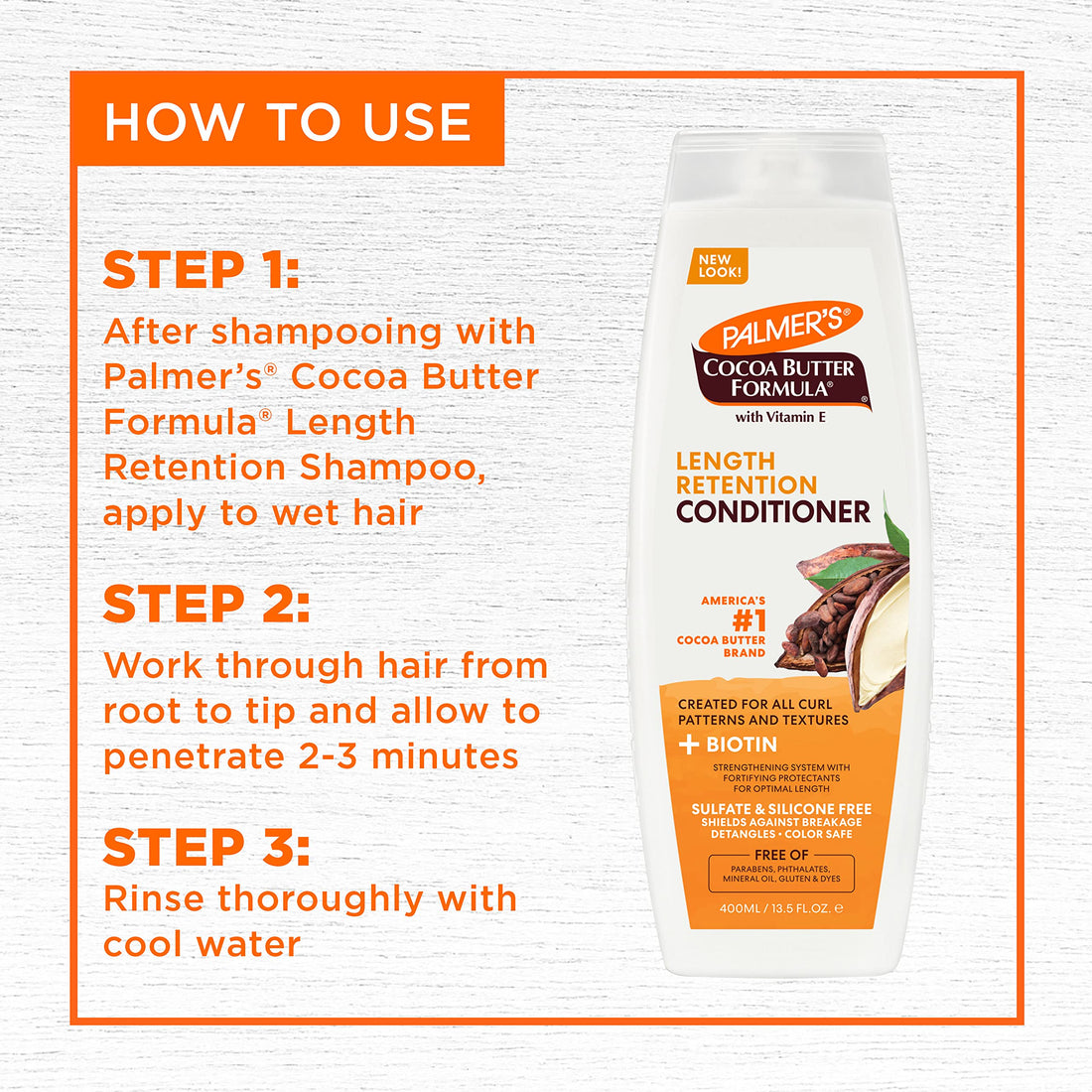 HOW TO USE

STEP 1:
After shampooing with Palmer's® Cocoa Butter Formula® Length Retention Shampoo, apply to wet hair

STEP 2:
Work through hair from root to tip and allow to penetrate 2-3 minutes

STEP 3:
Rinse thoroughly with cool water

NEW LOOK!

PALMER'S®
COCOA BUTTER FORMULA®
with Vitamin E

LENGTH RETENTION CONDITIONER

AMERICA'S #1 COCOA BUTTER BRAND

CREATED FOR ALL CURL PATTERNS AND TEXTURES

+ BIOTIN
STRENGTHENING SYSTEM WITH FORTIFYING PROTECTANTS FOR OPTIMAL LENGTH

SULFATE & SILICONE FREE
SHIELDS AGAINST BREAKAGE
DETANGLES • COLOR SAFE

FREE OF
PARABENS, PHTHALATES, MINERAL OIL, GLUTEN & DYES

400ML / 13.5 FL.OZ. ℮