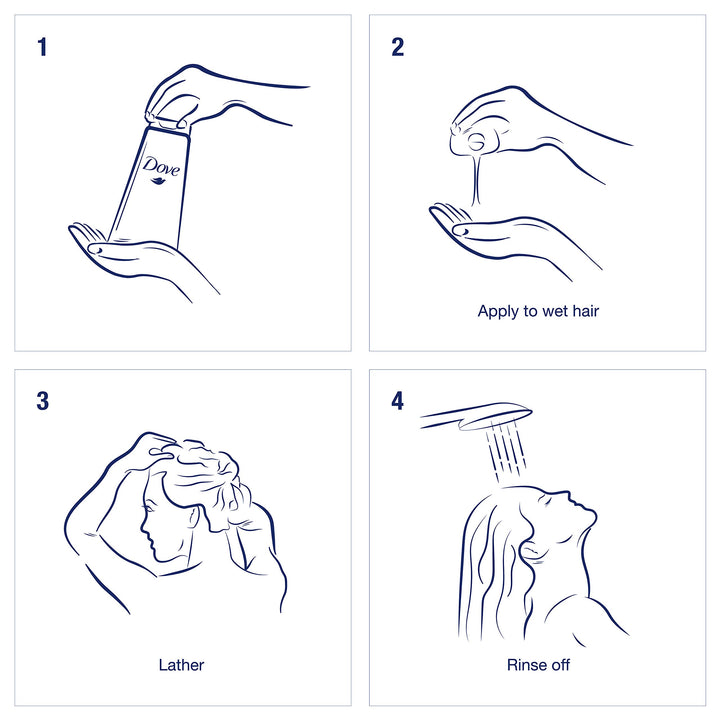 1

Dove

2

Apply to wet hair

3

Lather

4

Rinse off