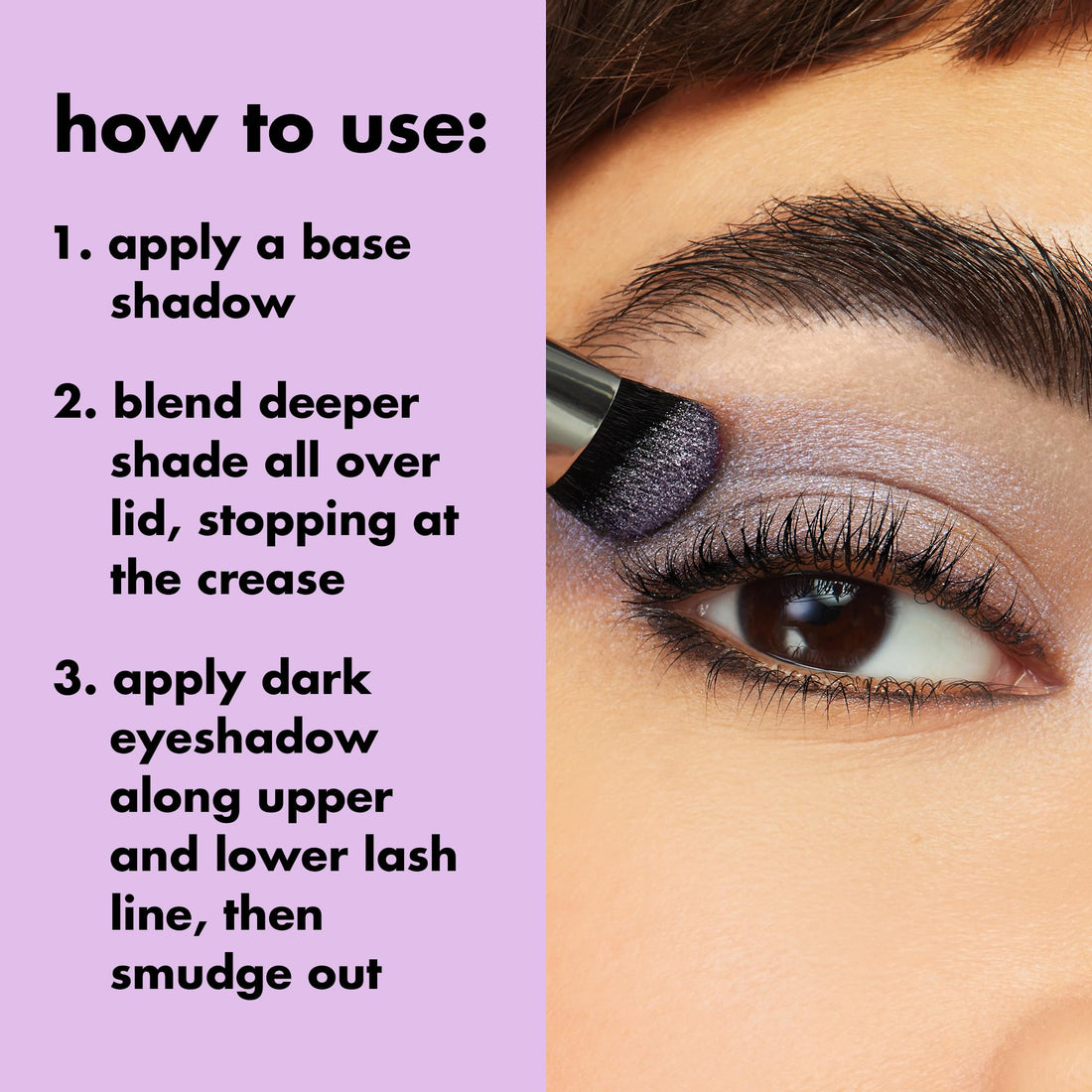 how to use:

1. apply a base shadow

2. blend deeper shade all over lid, stopping at the crease

3. apply dark eyeshadow along upper and lower lash line, then smudge out