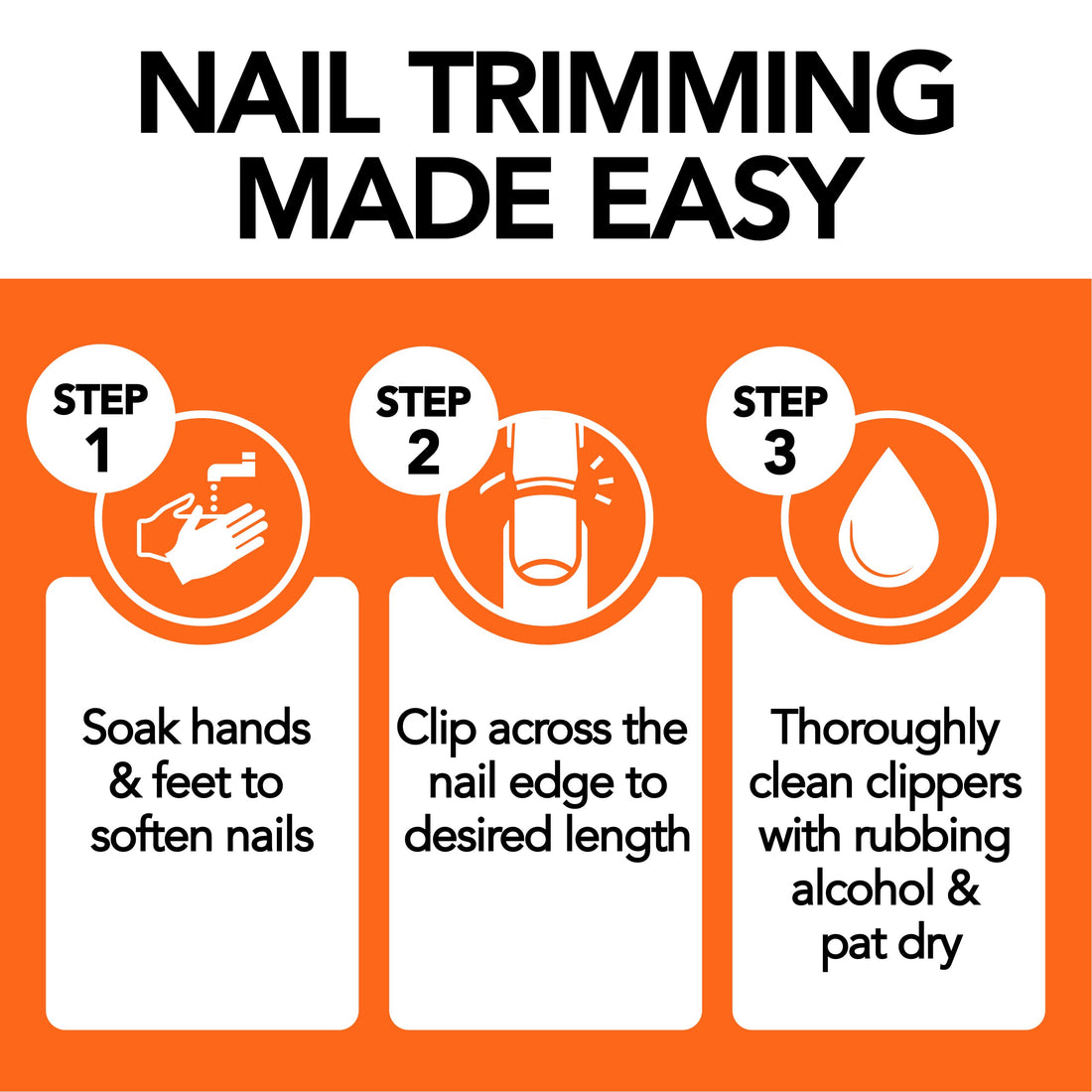 NAIL TRIMMING MADE EASY

STEP 1

Soak hands & feet to soften nails

STEP 2

Clip across the nail edge to desired length

STEP 3

Thoroughly clean clippers with rubbing alcohol & pat dry