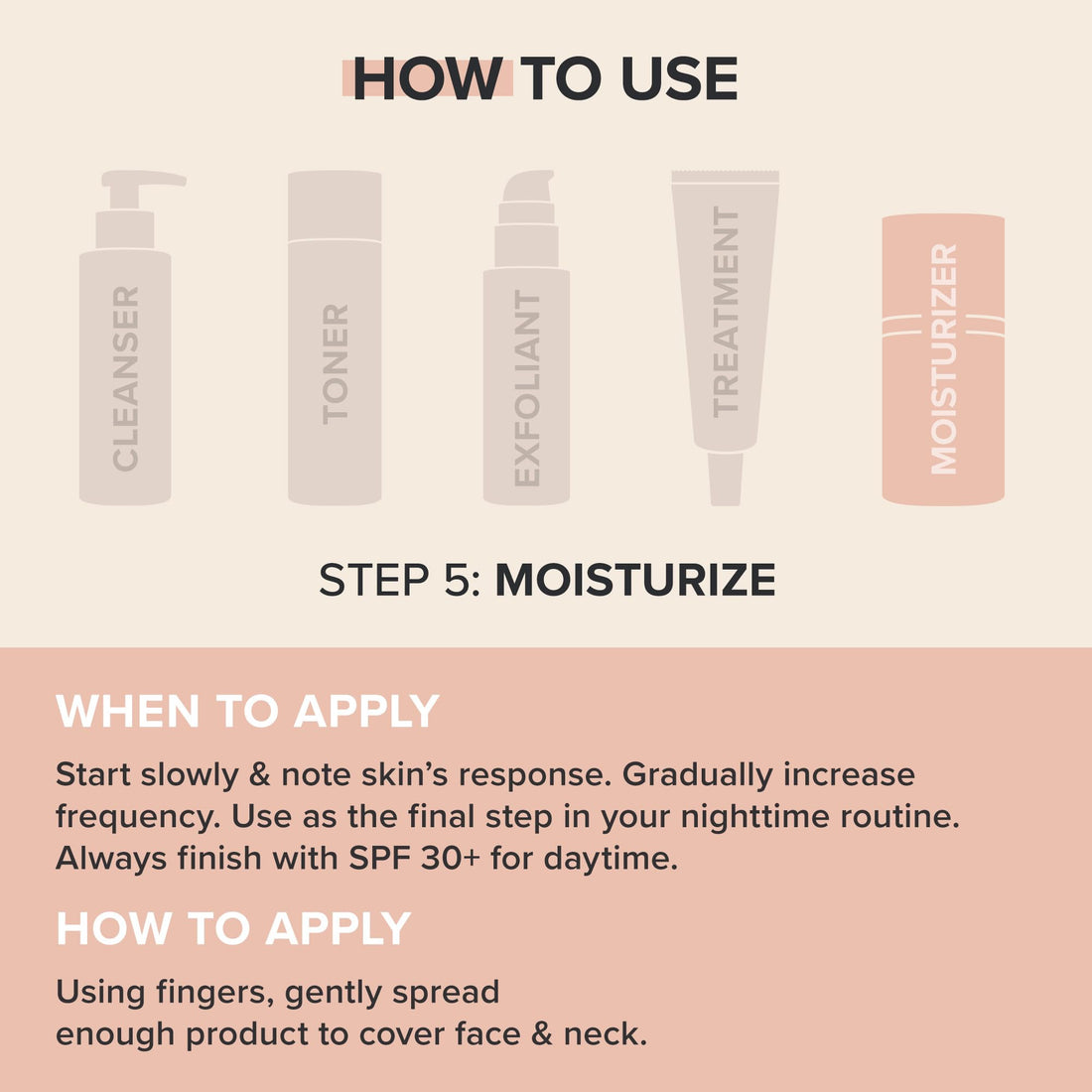 HOW TO USE

CLEANSER

TONER

EXFOLIANT

TREATMENT

MOISTURIZER

STEP 5: MOISTURIZE

WHEN TO APPLY

Start slowly & note skin's response. Gradually increase frequency. Use as the final step in your nighttime routine. Always finish with SPF 30+ for daytime.

HOW TO APPLY

Using fingers, gently spread enough product to cover face & neck.