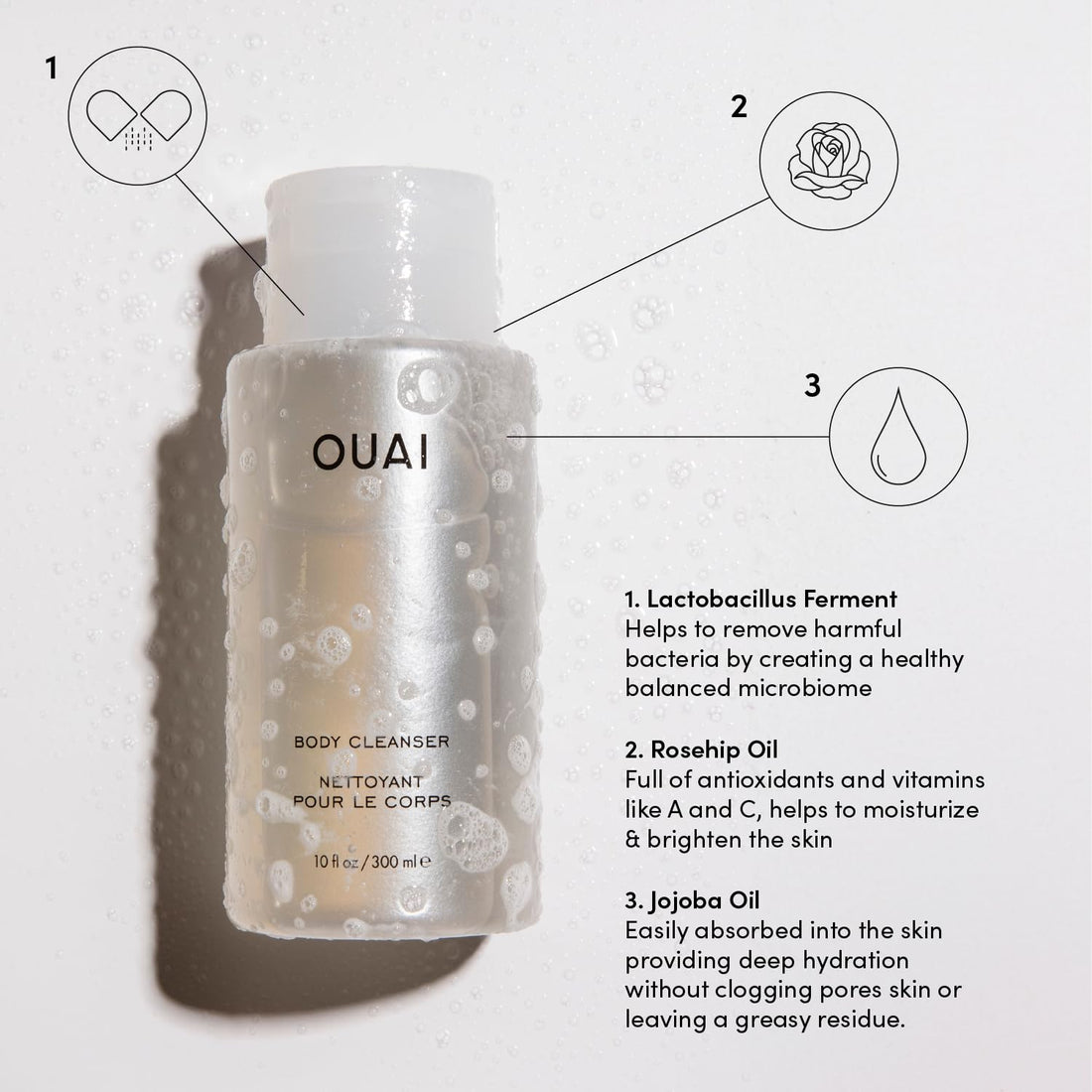 1

2

3

OUAI

BODY CLEANSER

NETTOYANT POUR LE CORPS

10 fl oz / 300 ml ℮

1. Lactobacillus Ferment
Helps to remove harmful bacteria by creating a healthy balanced microbiome

2. Rosehip Oil
Full of antioxidants and vitamins like A and C, helps to moisturize & brighten the skin

3. Jojoba Oil
Easily absorbed into the skin providing deep hydration without clogging pores skin or leaving a greasy residue.