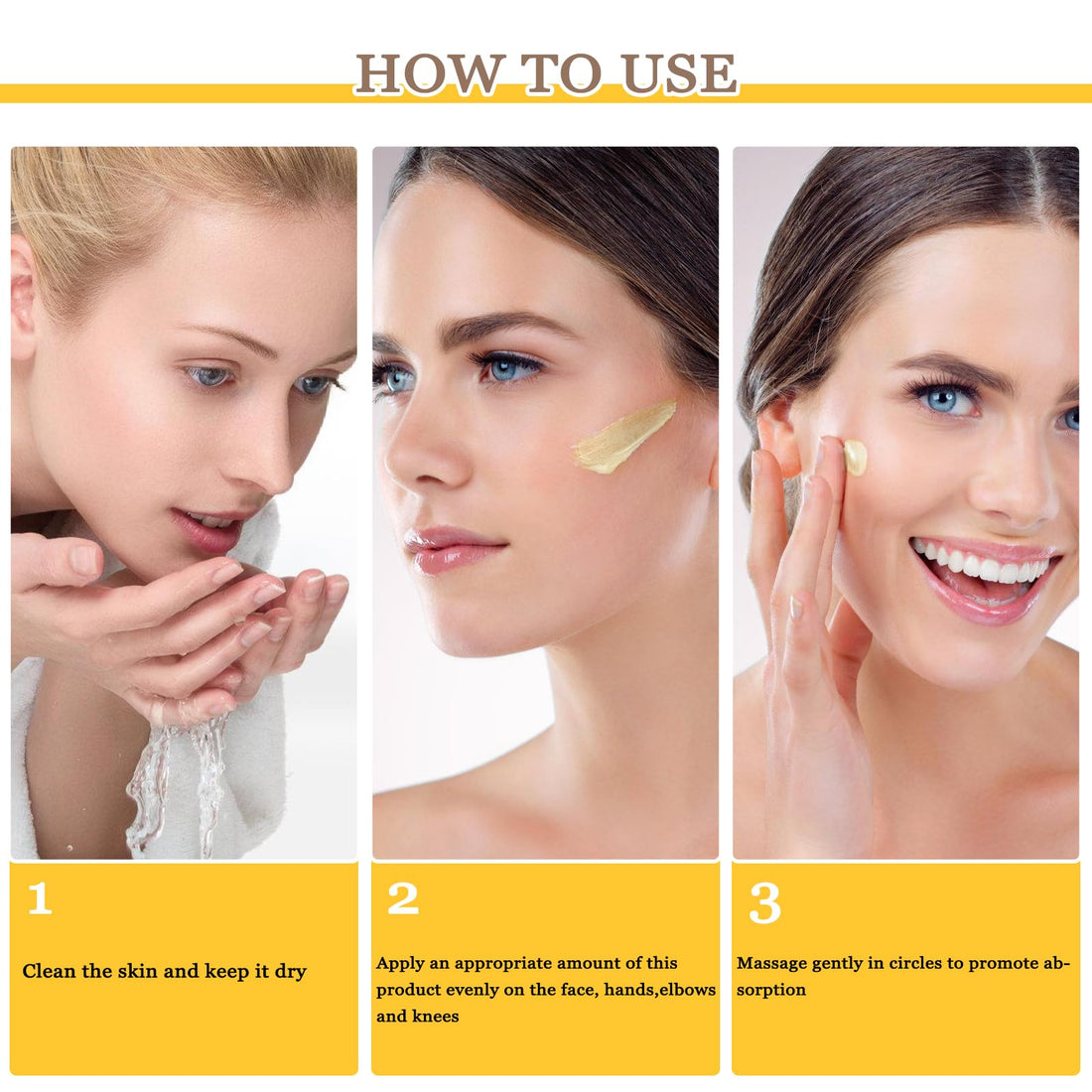 HOW TO USE

1

Clean the skin and keep it dry

2

Apply an appropriate amount of this product evenly on the face, hands,elbows and knees

3

Massage gently in circles to promote absorption