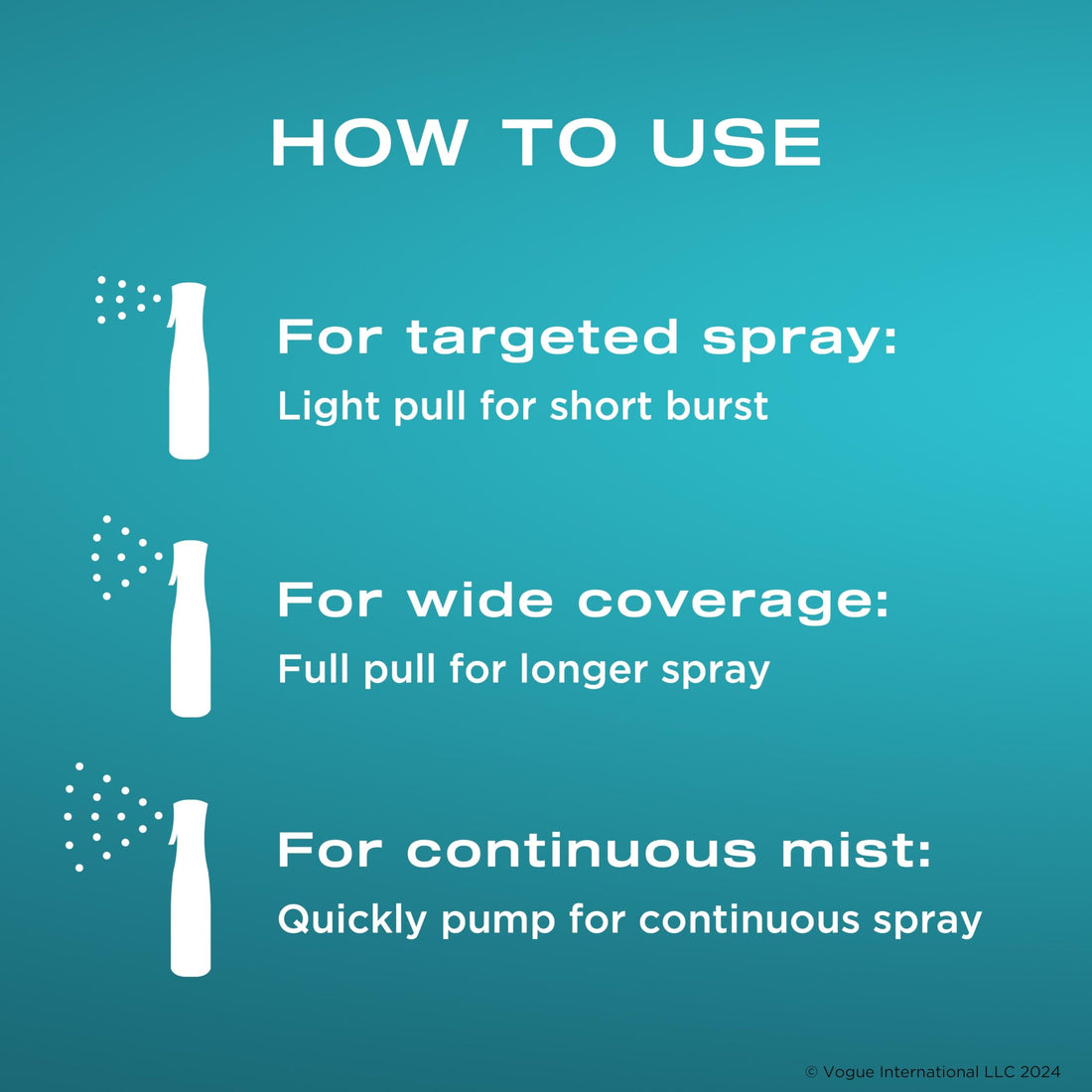 HOW TO USE

For targeted spray:
Light pull for short burst

For wide coverage:
Full pull for longer spray

For continuous mist:
Quickly pump for continuous spray

© Vogue International LLC 2024