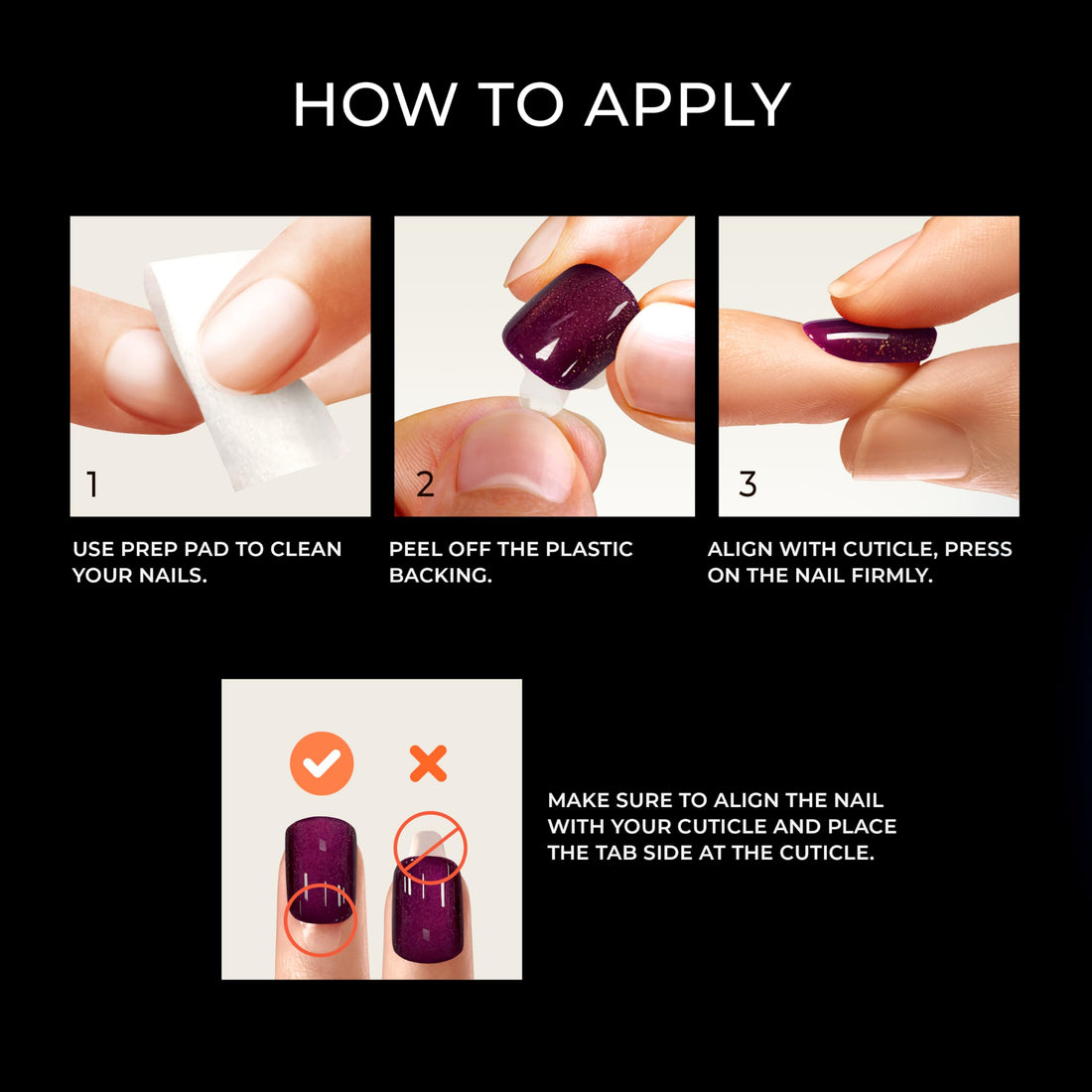 HOW TO APPLY

1

USE PREP PAD TO CLEAN YOUR NAILS.

2

PEEL OFF THE PLASTIC BACKING.

3

ALIGN WITH CUTICLE, PRESS ON THE NAIL FIRMLY.

MAKE SURE TO ALIGN THE NAIL WITH YOUR CUTICLE AND PLACE THE TAB SIDE AT THE CUTICLE.