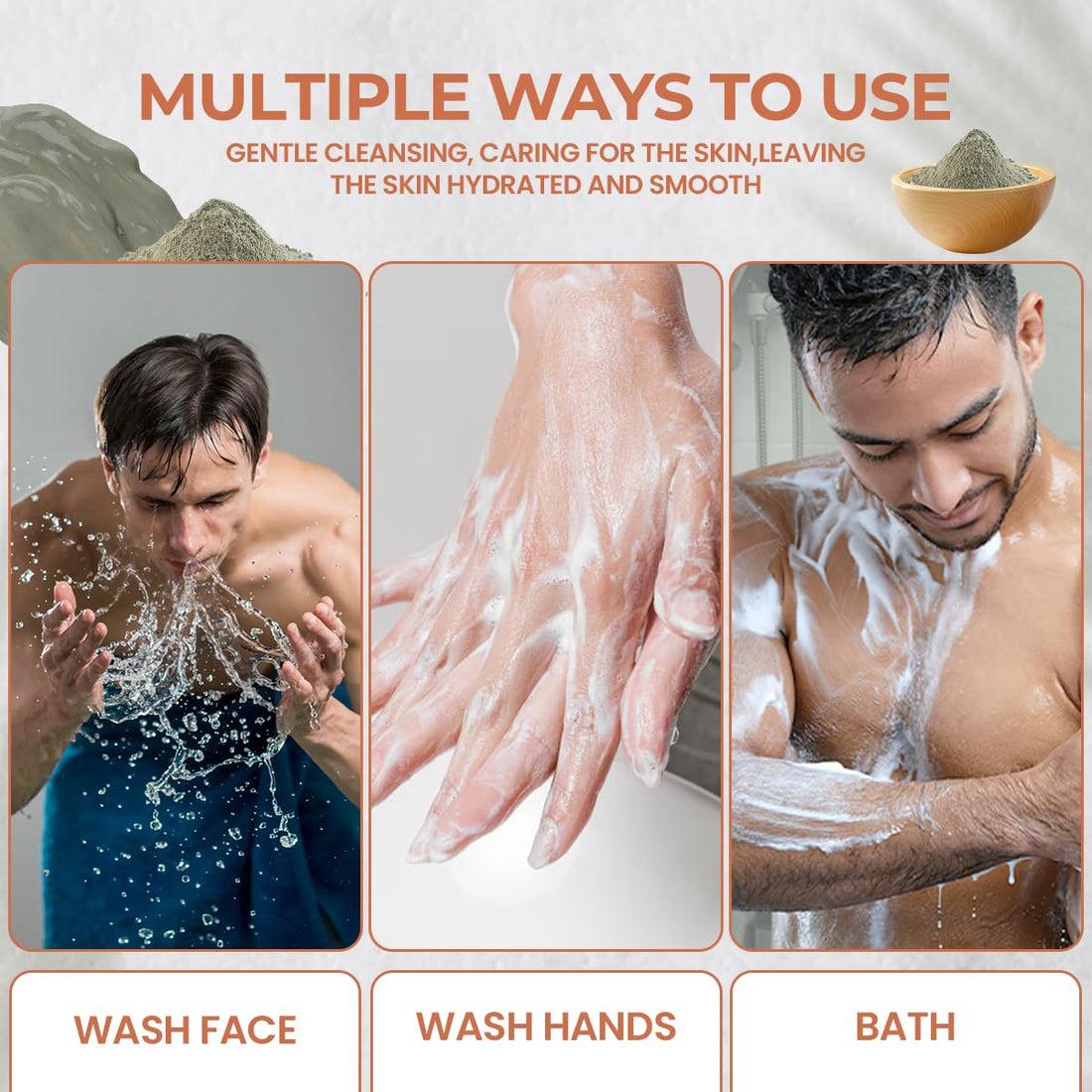 MULTIPLE WAYS TO USE

GENTLE CLEANSING, CARING FOR THE SKIN,LEAVING THE SKIN HYDRATED AND SMOOTH

WASH FACE

WASH HANDS

BATH