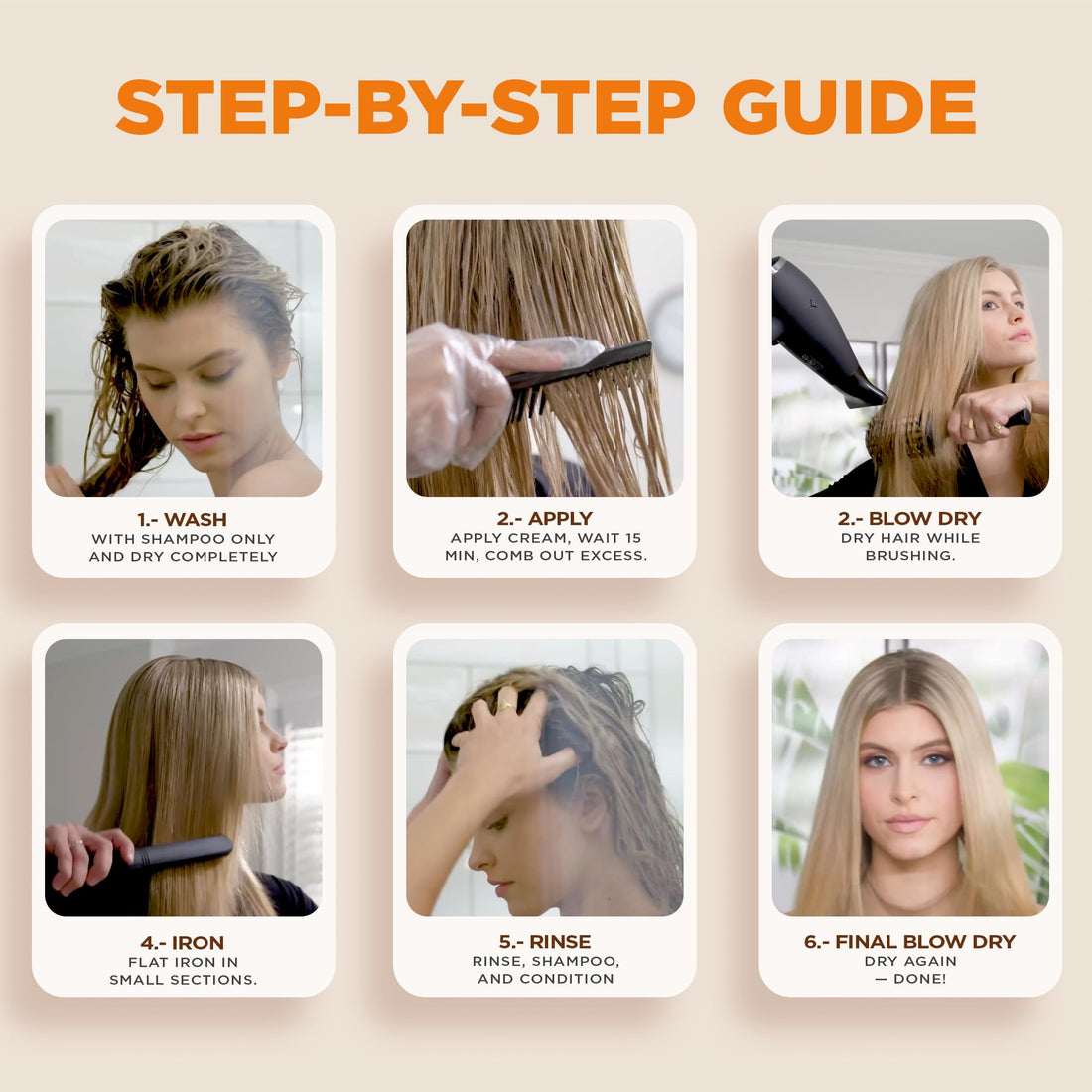 STEP-BY-STEP GUIDE

1.- WASH
WITH SHAMPOO ONLY AND DRY COMPLETELY

2.- APPLY
APPLY CREAM, WAIT 15 MIN, COMB OUT EXCESS.

2.- BLOW DRY
DRY HAIR WHILE BRUSHING.

4.- IRON
FLAT IRON IN SMALL SECTIONS.

5.- RINSE
RINSE, SHAMPOO, AND CONDITION

6.- FINAL BLOW DRY
DRY AGAIN — DONE!