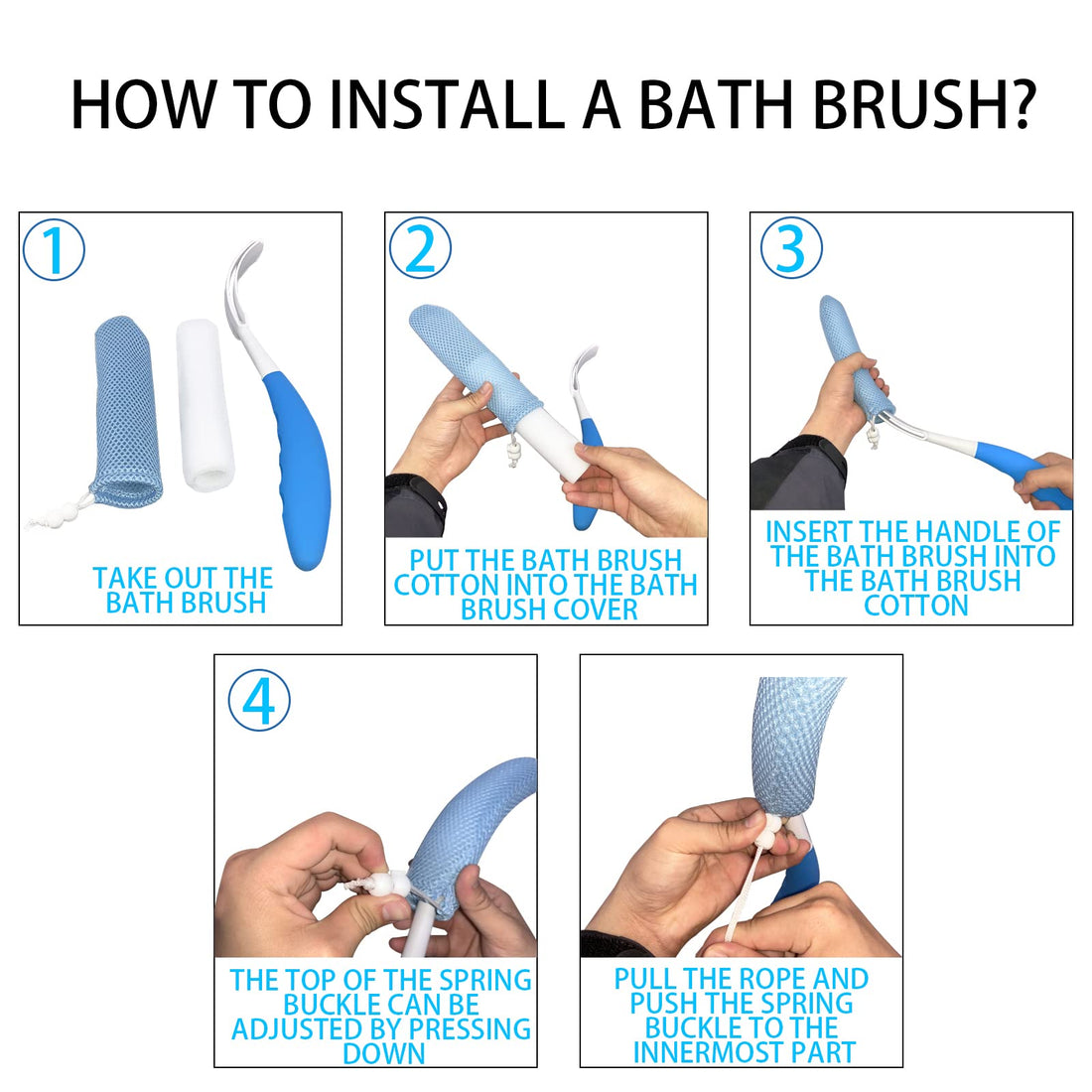 HOW TO INSTALL A BATH BRUSH?

1
TAKE OUT THE BATH BRUSH

2
PUT THE BATH BRUSH COTTON INTO THE BATH BRUSH COVER

3
INSERT THE HANDLE OF THE BATH BRUSH INTO THE BATH BRUSH COTTON

4
THE TOP OF THE SPRING BUCKLE CAN BE ADJUSTED BY PRESSING DOWN

PULL THE ROPE AND PUSH THE SPRING BUCKLE TO THE INNERMOST PART