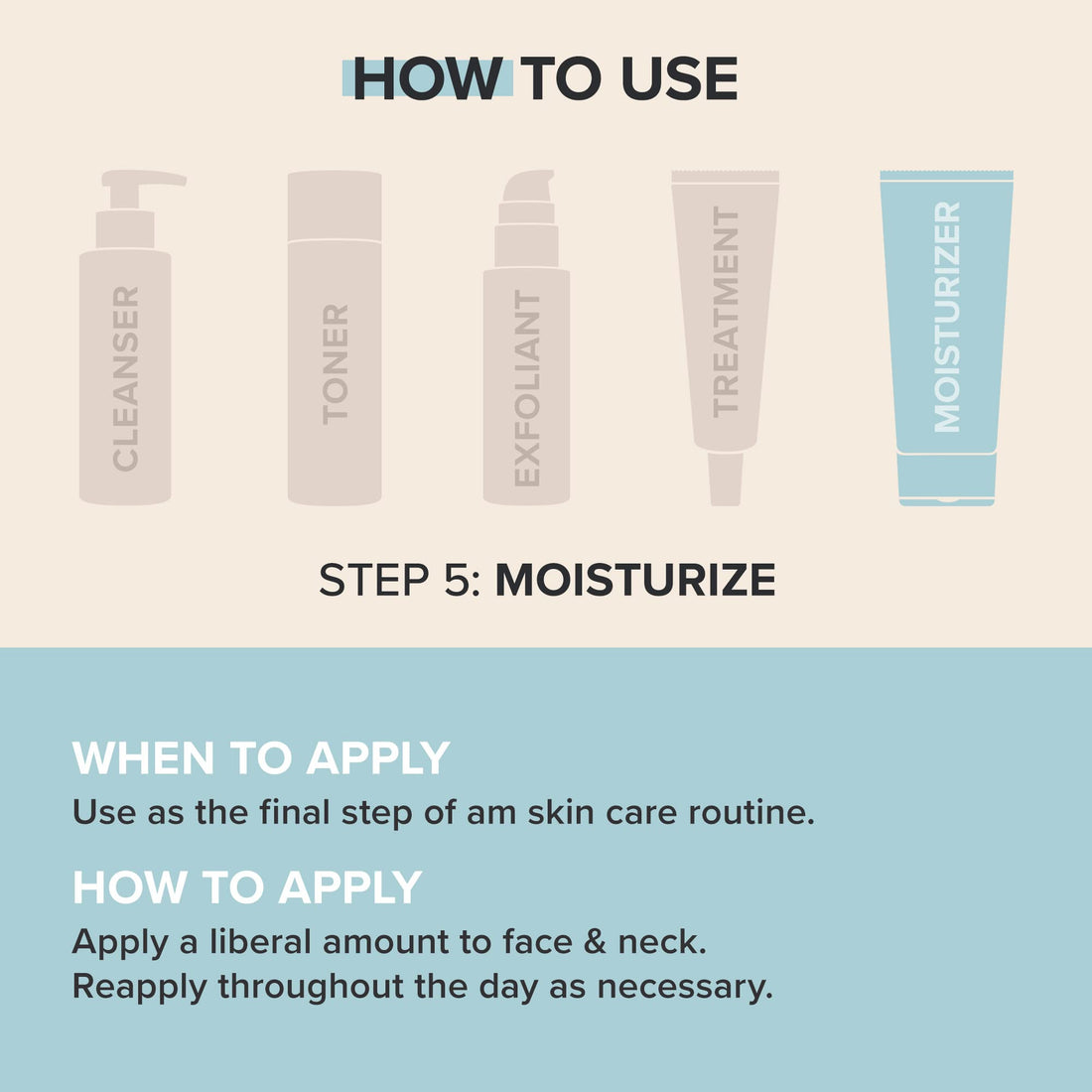 HOW TO USE

CLEANSER

TONER

EXFOLIANT

TREATMENT

MOISTURIZER

STEP 5: MOISTURIZE

WHEN TO APPLY

Use as the final step of am skin care routine.

HOW TO APPLY

Apply a liberal amount to face & neck.
Reapply throughout the day as necessary.