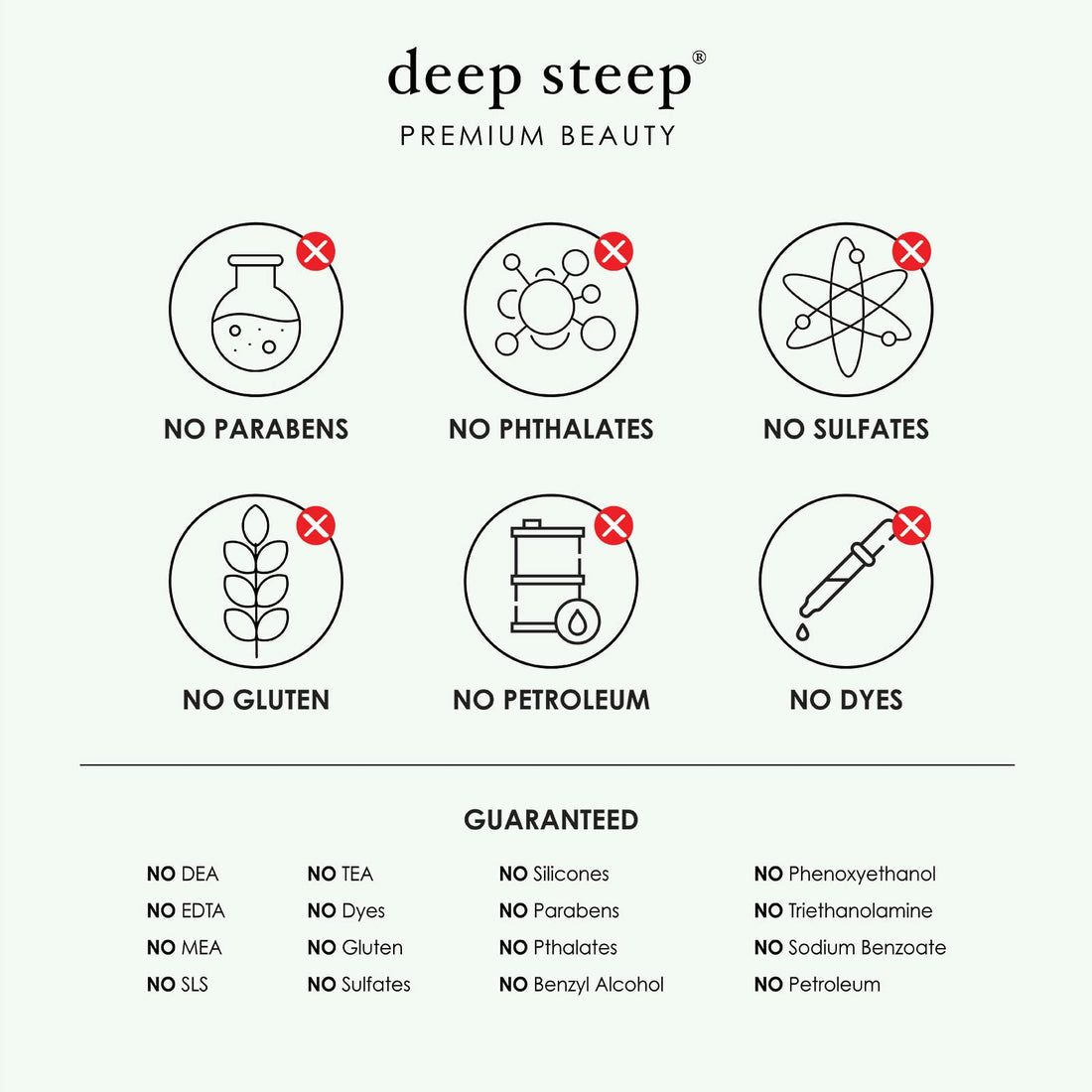 deep steep®
PREMIUM BEAUTY

NO PARABENS

NO PHTHALATES

NO SULFATES

NO GLUTEN

NO PETROLEUM

NO DYES

GUARANTEED

NO DEA
NO EDTA
NO MEA
NO SLS

NO TEA
NO Dyes
NO Gluten
NO Sulfates

NO Silicones
NO Parabens
NO Pthalates
NO Benzyl Alcohol

NO Phenoxyethanol
NO Triethanolamine
NO Sodium Benzoate
NO Petroleum