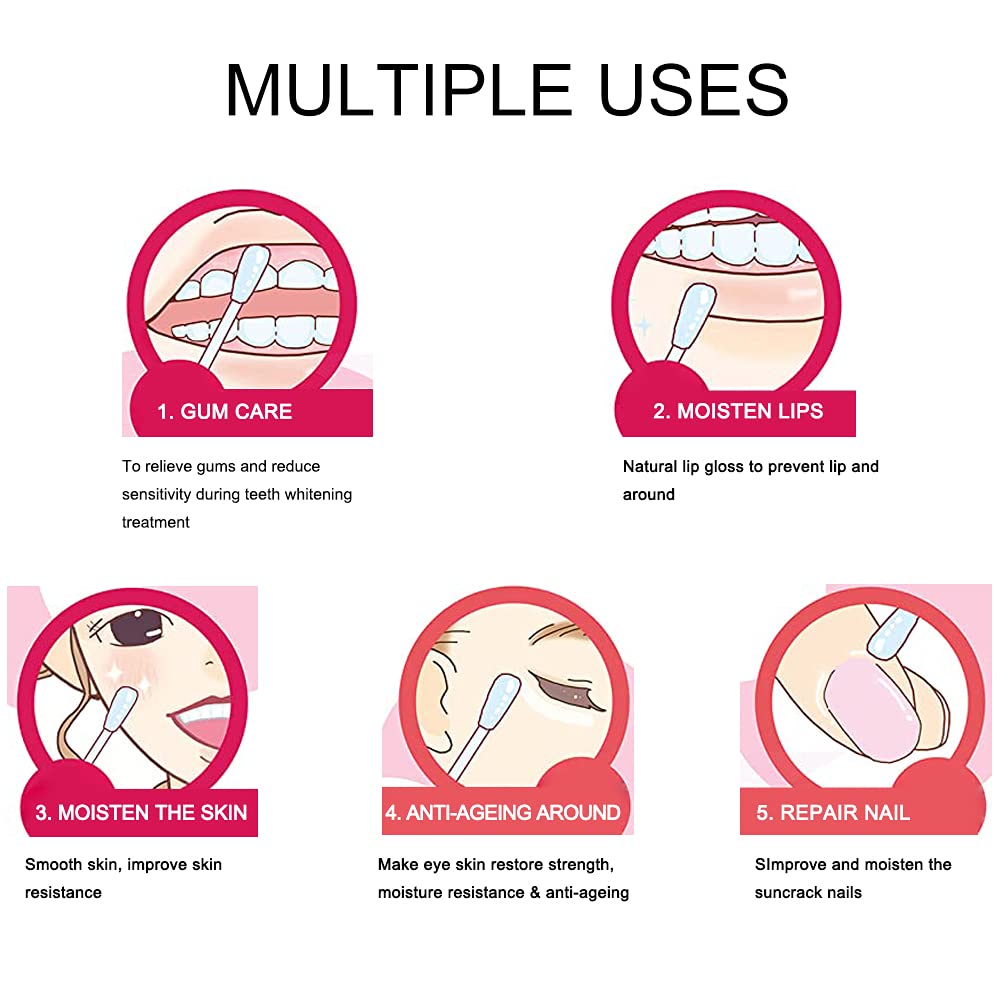 MULTIPLE USES

1. GUM CARE

To relieve gums and reduce sensitivity during teeth whitening treatment

2. MOISTEN LIPS

Natural lip gloss to prevent lip and around

3. MOISTEN THE SKIN

Smooth skin, improve skin resistance

4. ANTI-AGEING AROUND

Make eye skin restore strength, moisture resistance & anti-ageing

5. REPAIR NAIL

SImprove and moisten the suncrack nails