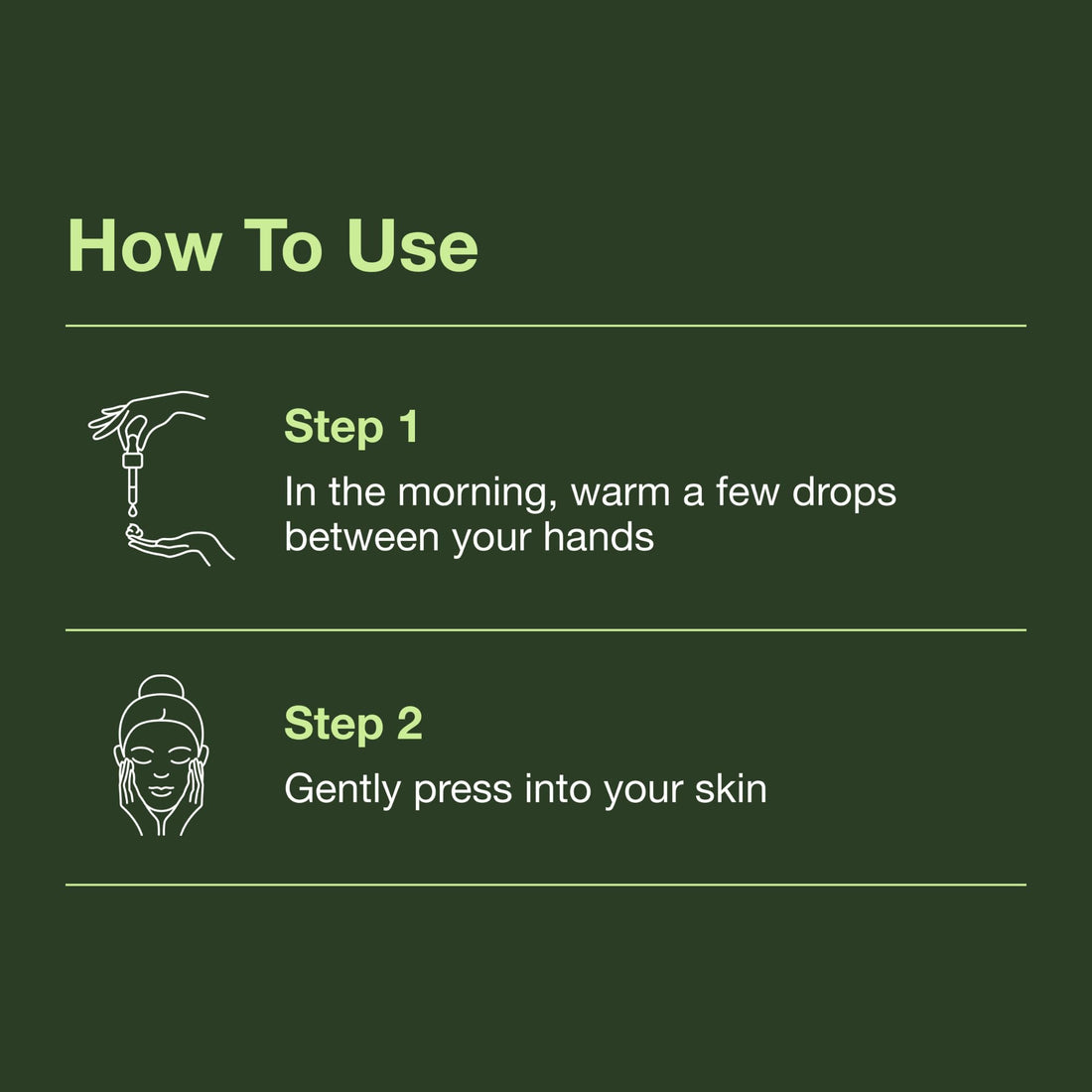 How To Use

Step 1
In the morning, warm a few drops between your hands

Step 2
Gently press into your skin