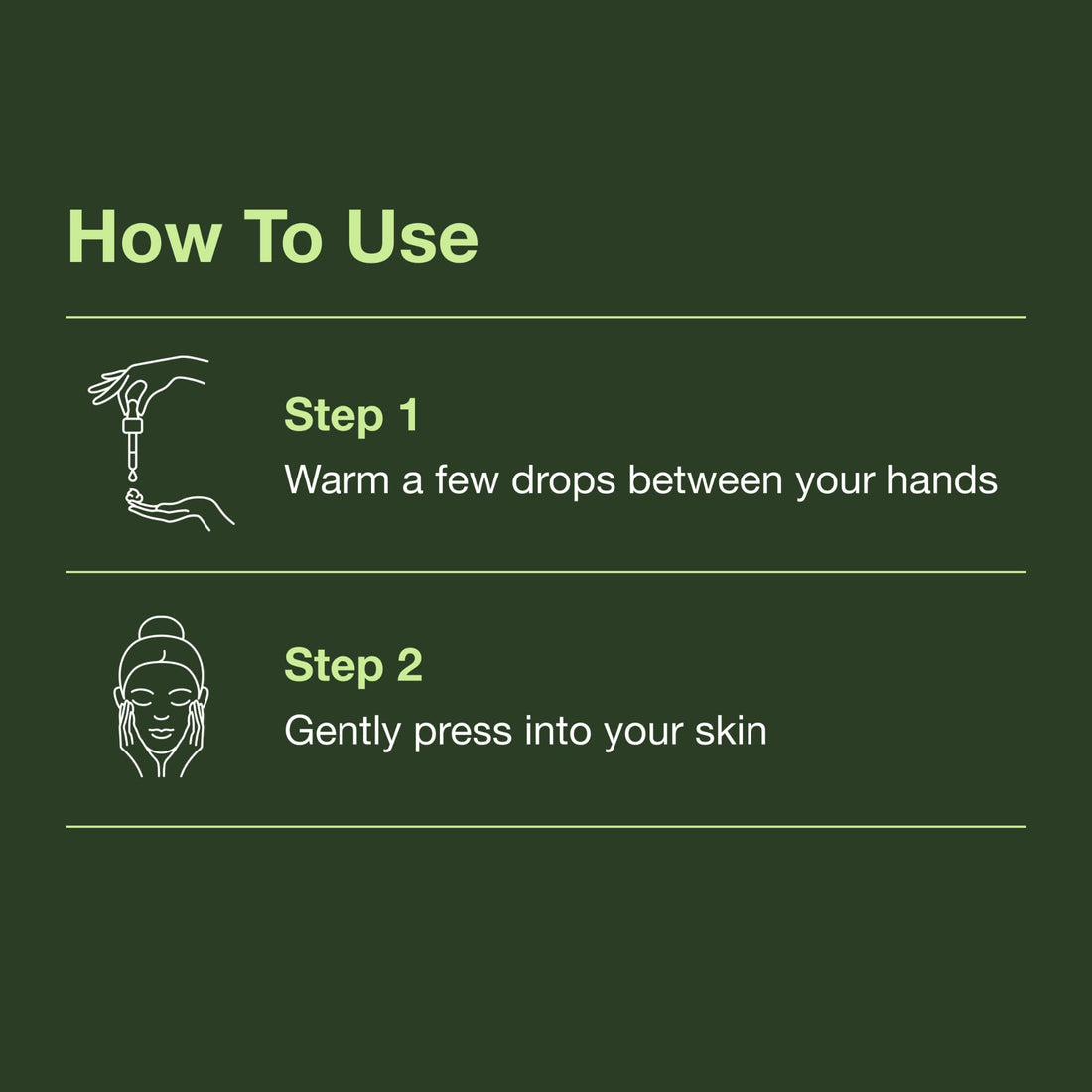 How To Use

Step 1
Warm a few drops between your hands

Step 2
Gently press into your skin