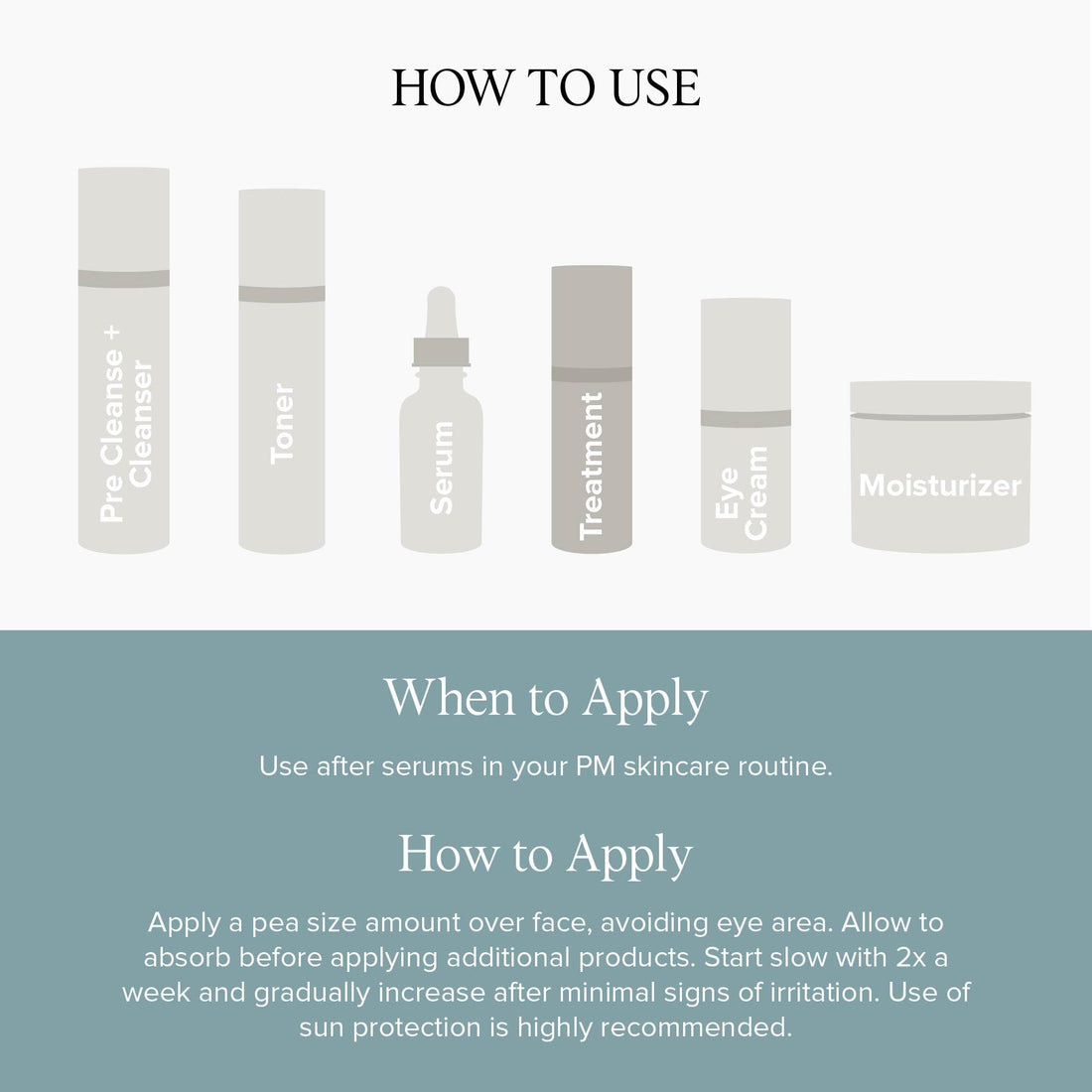 HOW TO USE

Pre Cleanse + Cleanser

Toner

Serum

Treatment

Eye Cream

Moisturizer

When to Apply

Use after serums in your PM skincare routine.

How to Apply

Apply a pea size amount over face, avoiding eye area. Allow to absorb before applying additional products. Start slow with 2x a week and gradually increase after minimal signs of irritation. Use of sun protection is highly recommended.