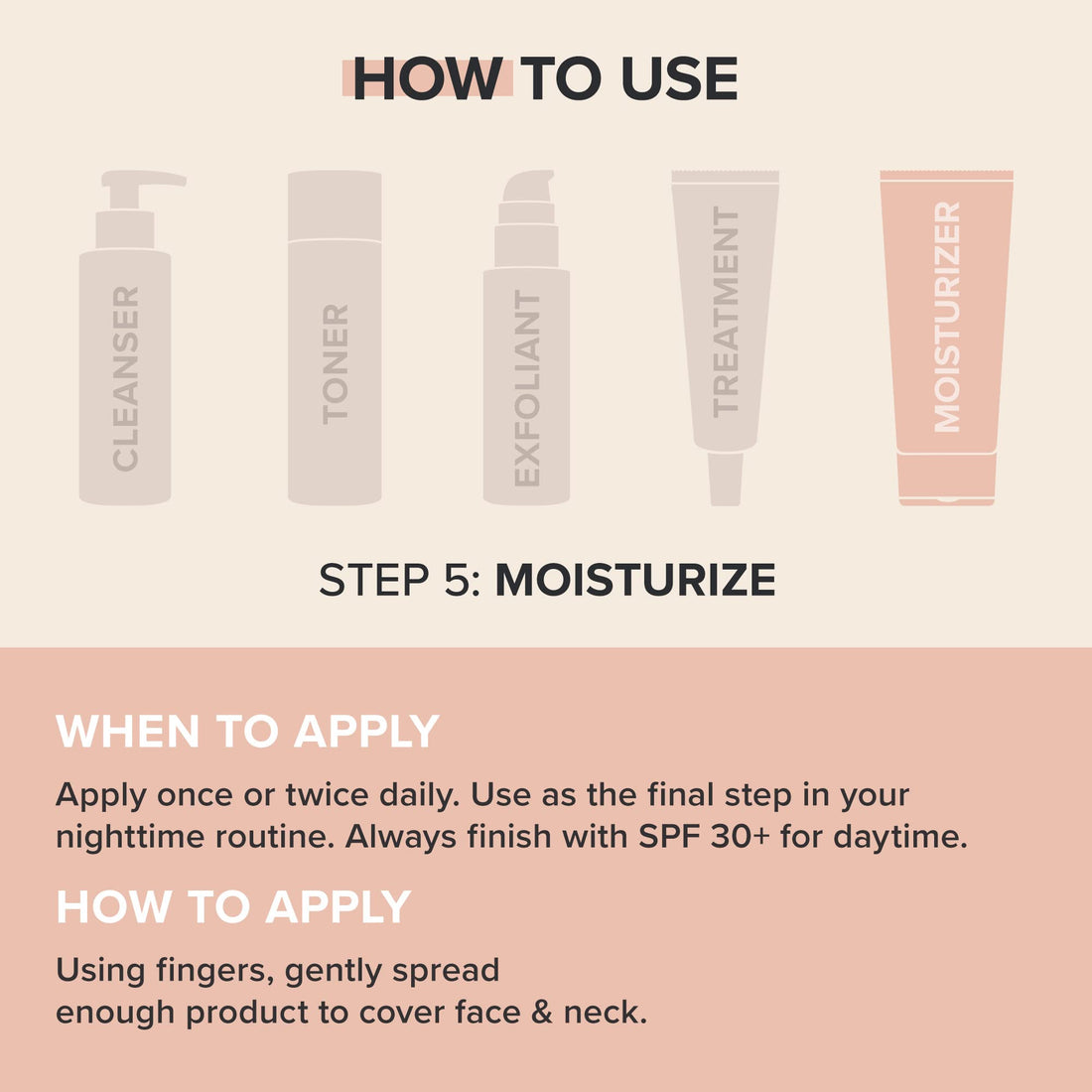 HOW TO USE

CLEANSER

TONER

EXFOLIANT

TREATMENT

MOISTURIZER

STEP 5: MOISTURIZE

WHEN TO APPLY

Apply once or twice daily. Use as the final step in your nighttime routine. Always finish with SPF 30+ for daytime.

HOW TO APPLY

Using fingers, gently spread enough product to cover face & neck.